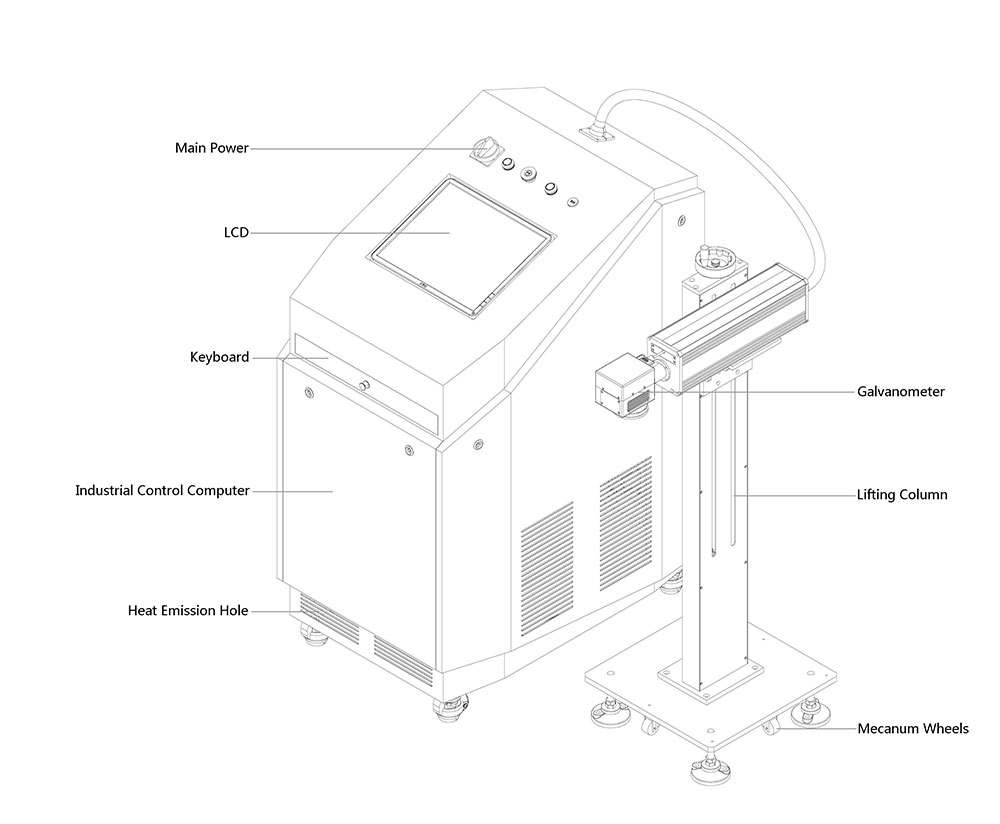 Main Power
LCD
Keyboard
Industrial Control Computer
Heat Emission Hole
Galvanometer
Lifting Column
Mecanum Wheels